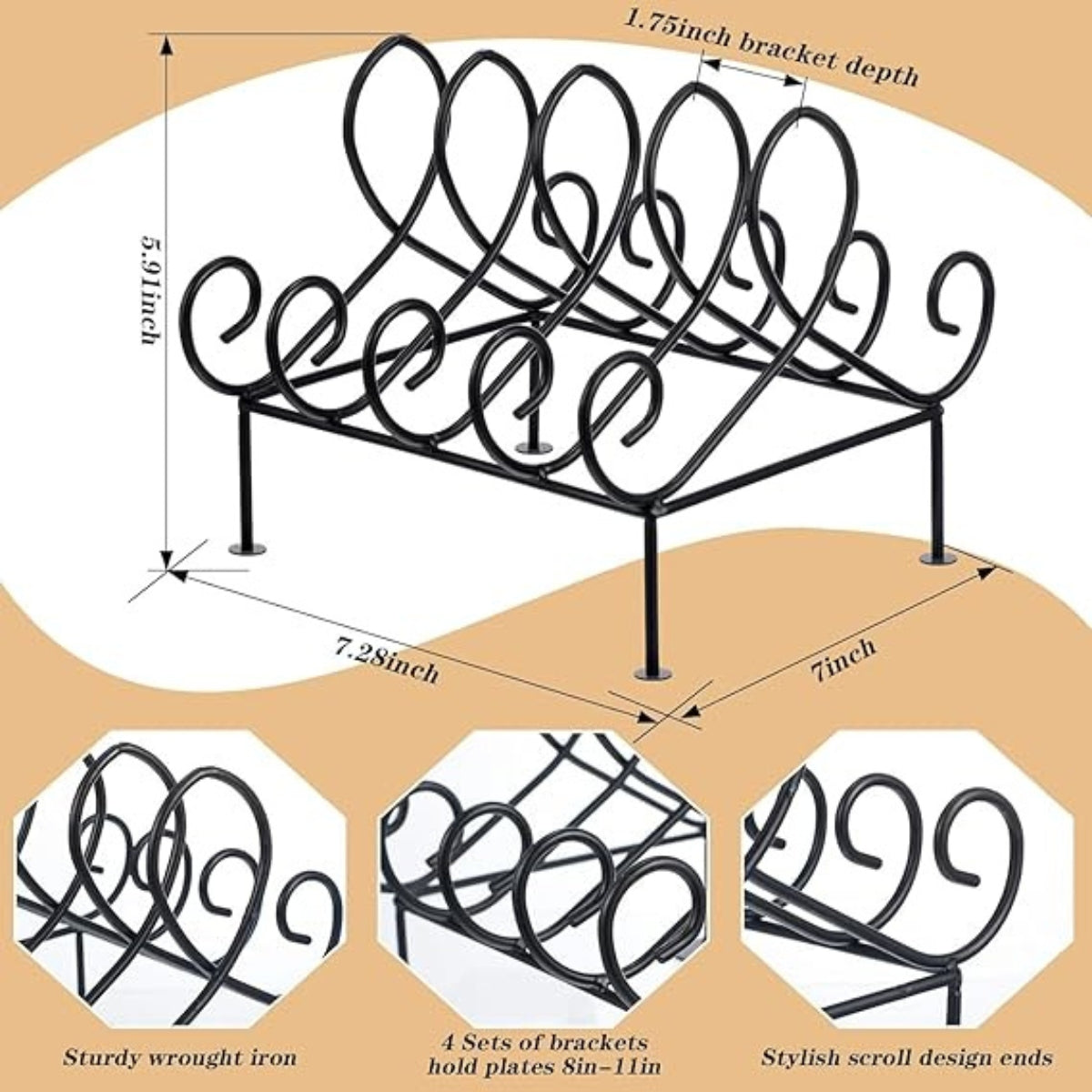 1.75inch bracket depth

5.91inch

7.28inch

7inch

Sturdy wrought iron

4 Sets of brackets hold plates 8in-11in

Stylish scroll design ends