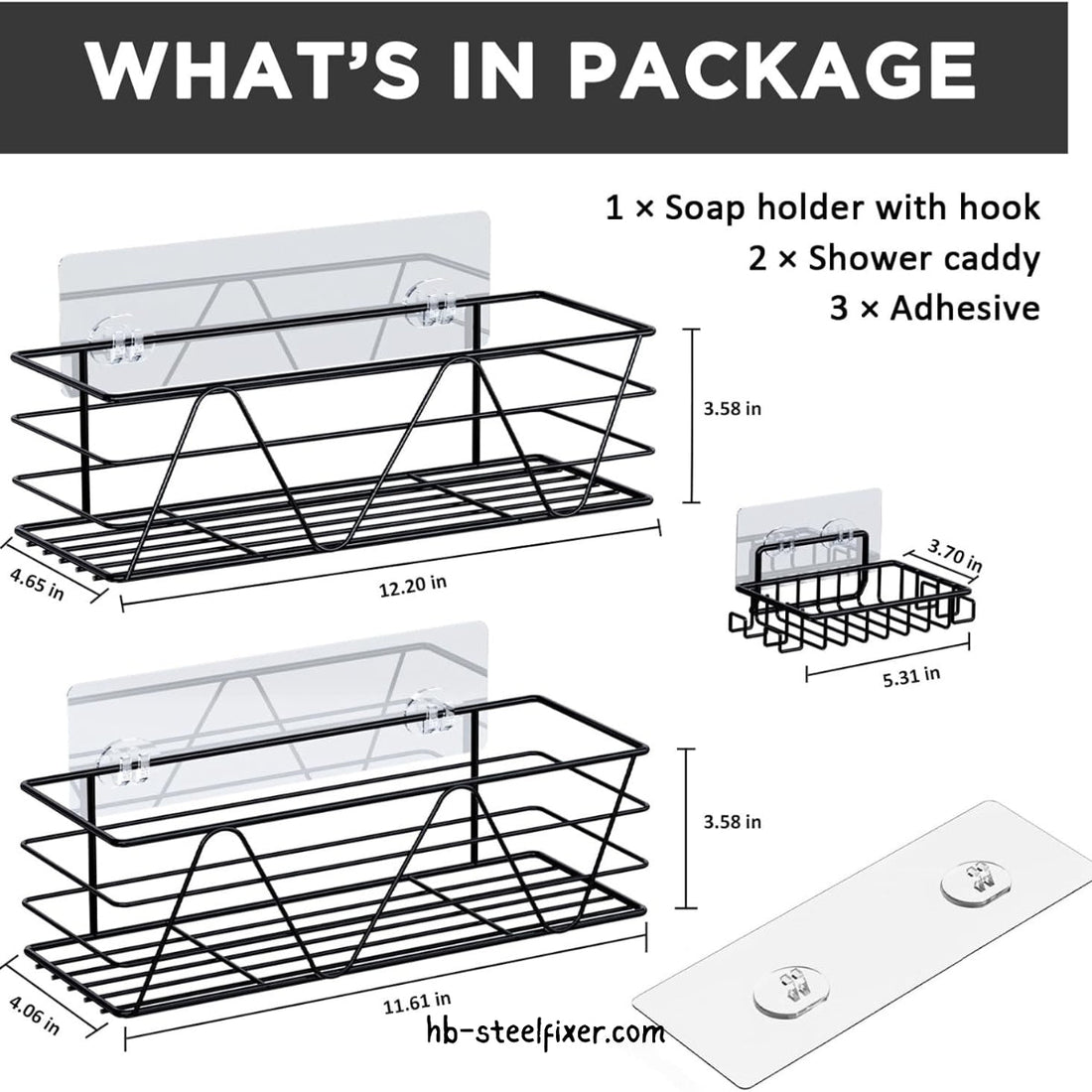 WHAT'S IN PACKAGE

1 × Soap holder with hook
2 × Shower caddy
3 × Adhesive

3.58 in

4.65 in

12.20 in

3.70 in

5.31 in

3.58 in

4.06 in

11.61 in

hb-steelfixer.com